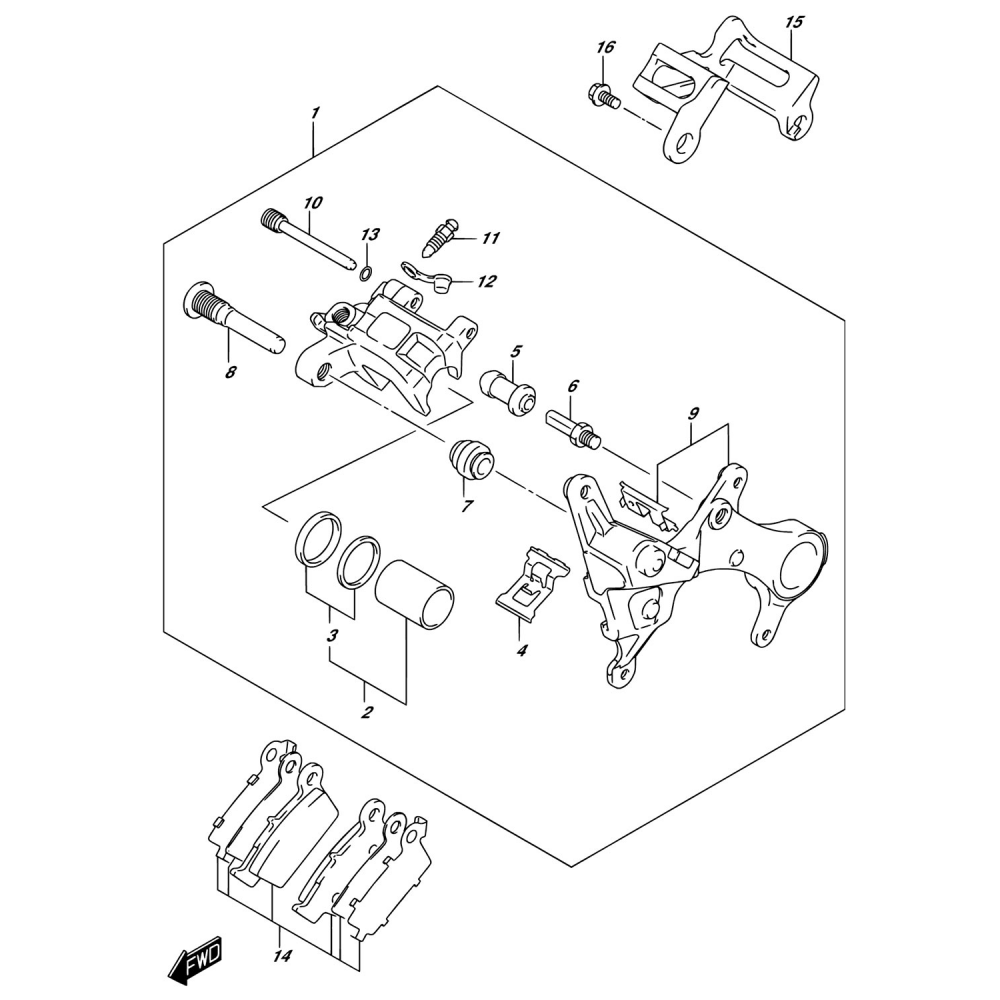 16
15
1
10
13
11
12
8
5
6
9
7
4
3
2
14
FWD