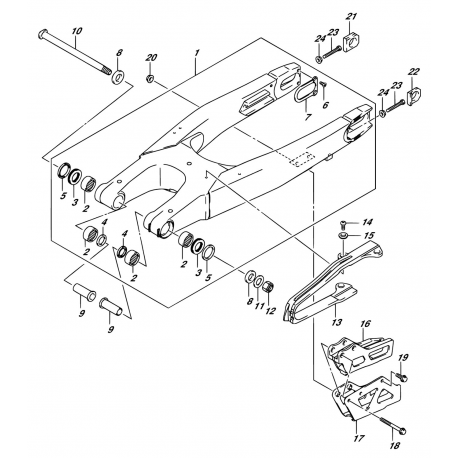 10
8
20
1
21
24
23
22
24
23
6
7
5
3
2
4
2
4
2
2
3
5
14
15
8
11
12
13
9
9
16
19
17
18