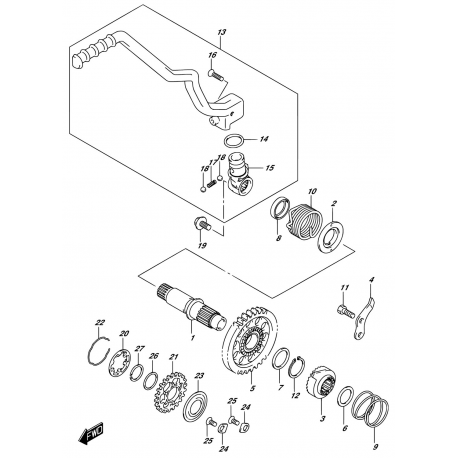 13
16
14
18
17
18
15
10
2
8
19
11
4
1
22
20
27
26
21
23
5
7
12
3
6
9
25
24
25
24
FWD