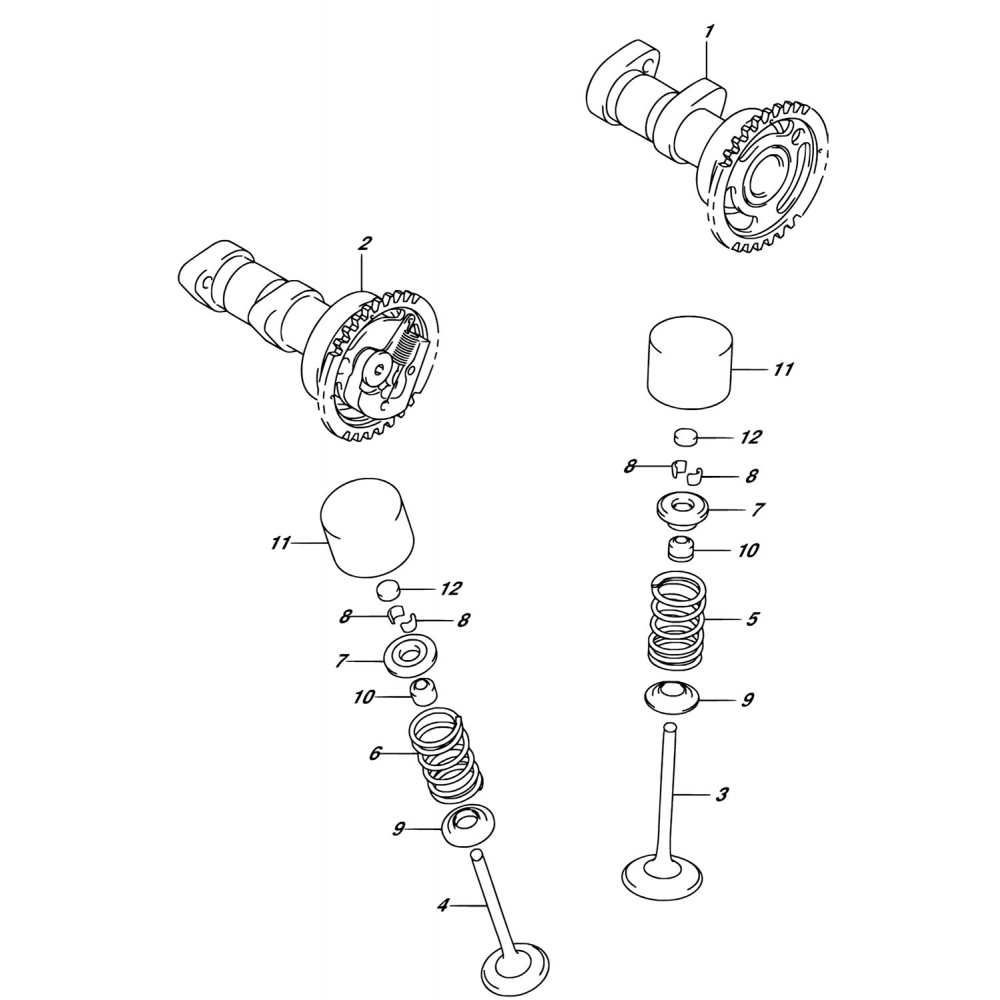 1
2
11
12
8
8
7
10
5
9
3
11
12
8
8
7
10
6
9
4