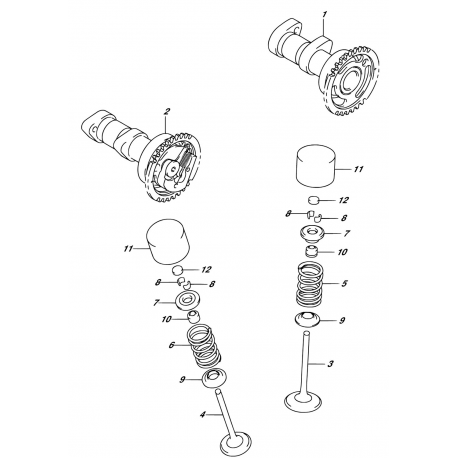 1
2
11
12
8
8
7
10
5
9
3
11
12
8
8
7
10
6
9
4