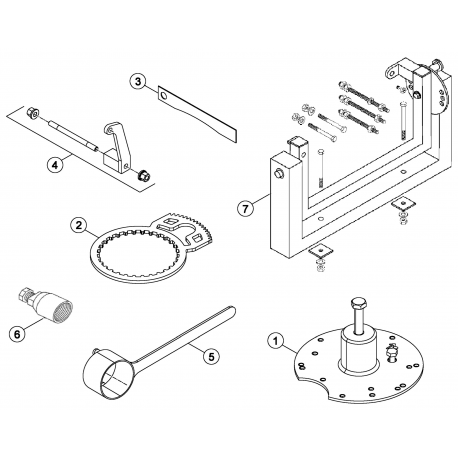 3
4
7
2
6
5
1