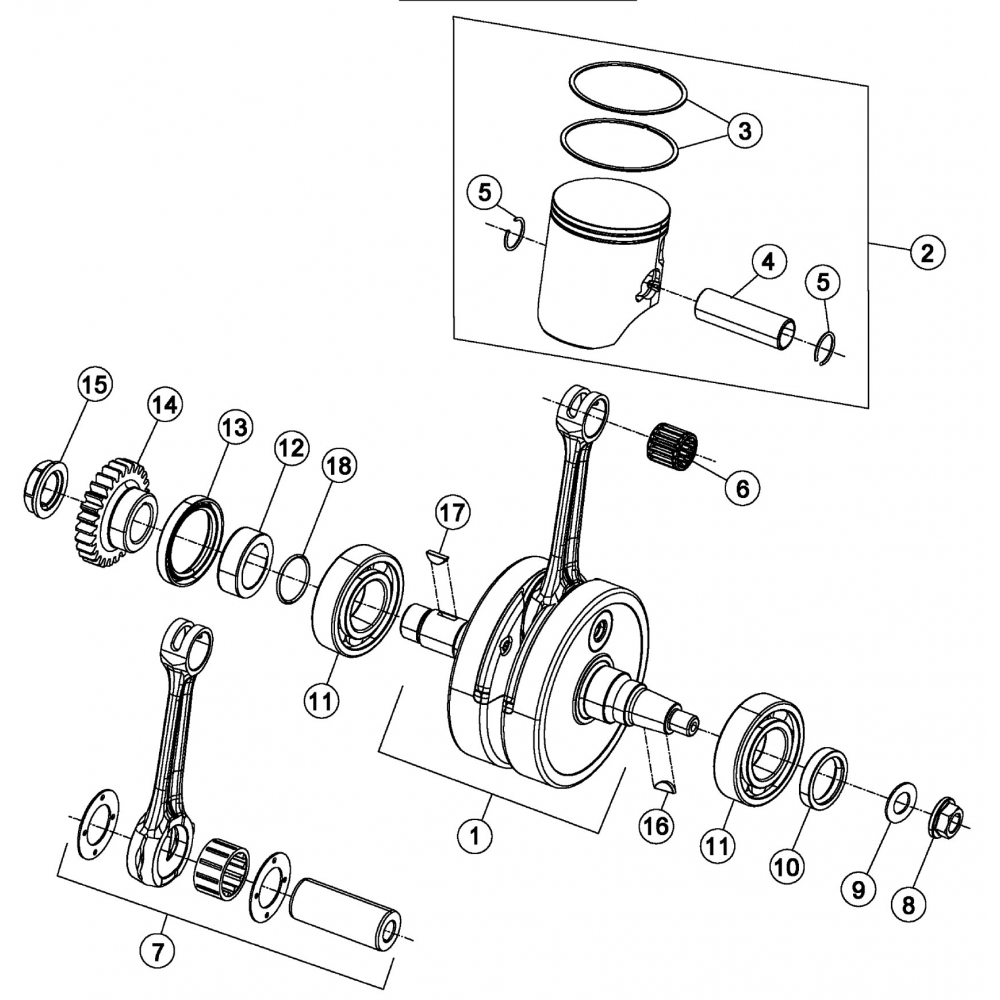 3
5
2
4
5
15
14
13
12
18
6
17
11
1
16
11
10
9
8
7