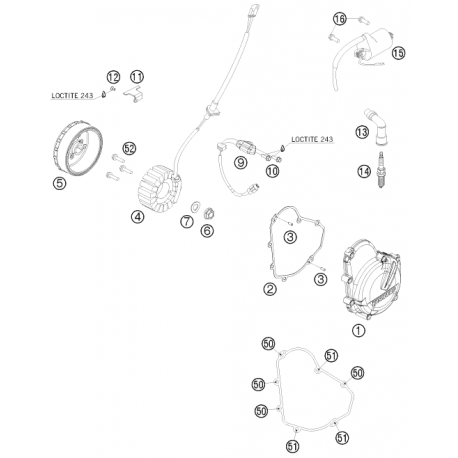 16
15
12
11
LOCTITE 243
13
LOCTITE 243
52
9
10
14
5
4
7
6
3
3
2
1
50
51
50
50
50
51
51