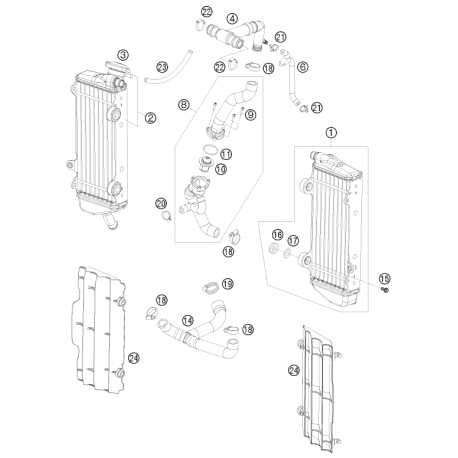 22
4
21
3
23
22
18
6
2
8
9
21
1
11
10
20
16
17
18
15
19
18
14
18
24
24