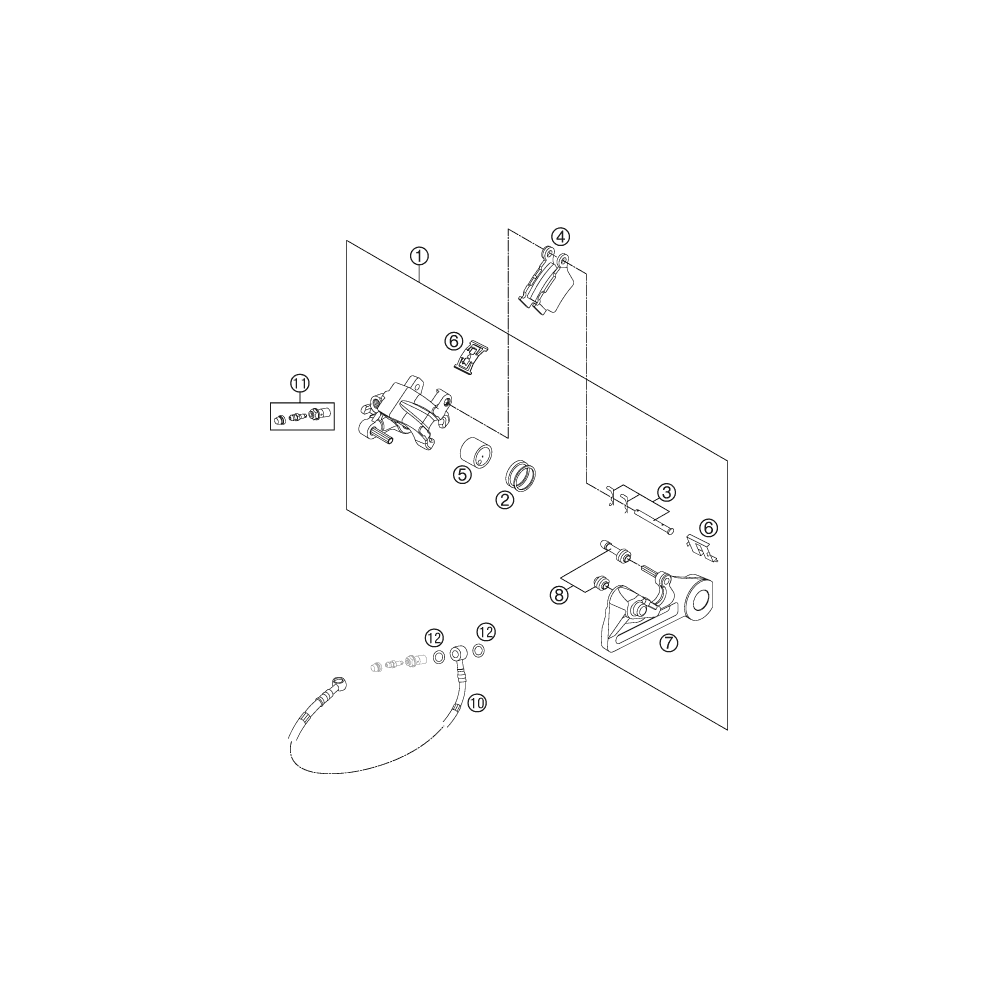 4
1
6
11
5
2
3
6
8
7
12
12
10