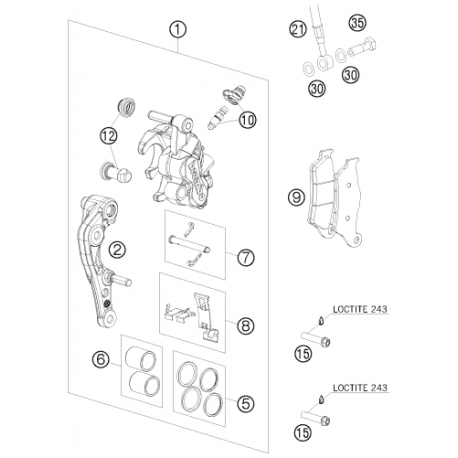 1
21
35
30
30
10
12
9
2
7
8
LOCTITE 243
15
6
5
LOCTITE 243
15