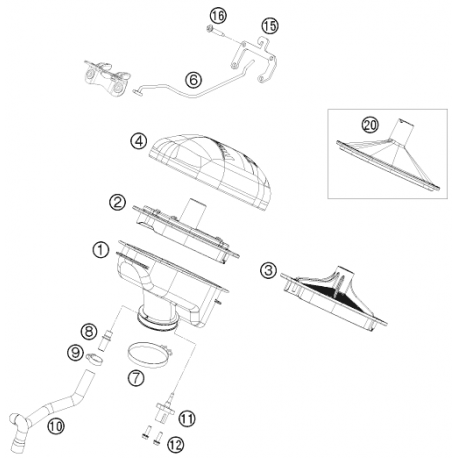 16
15
6
20
4
2
1
3
8
9
7
10
11
12