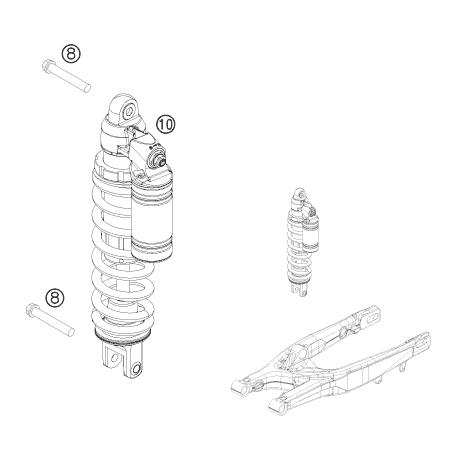 8

10

8