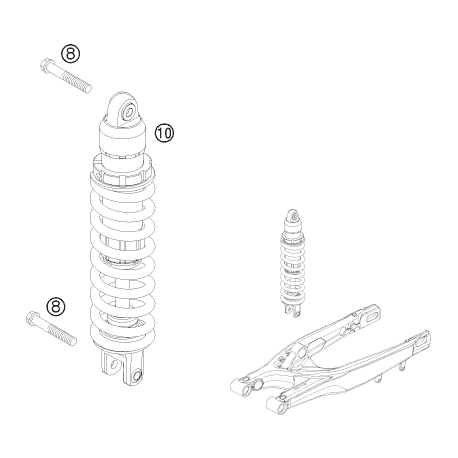 8

10

8